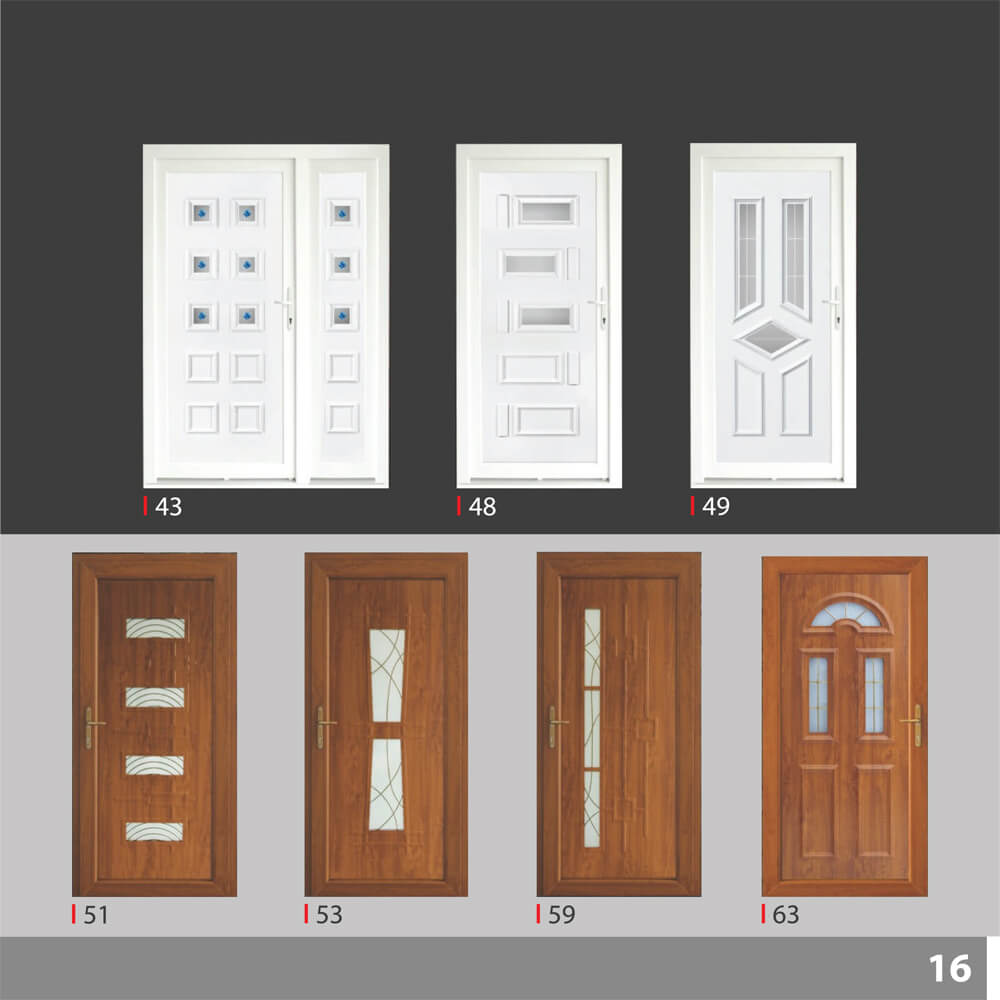 43
48
49
51
53
59
63
16